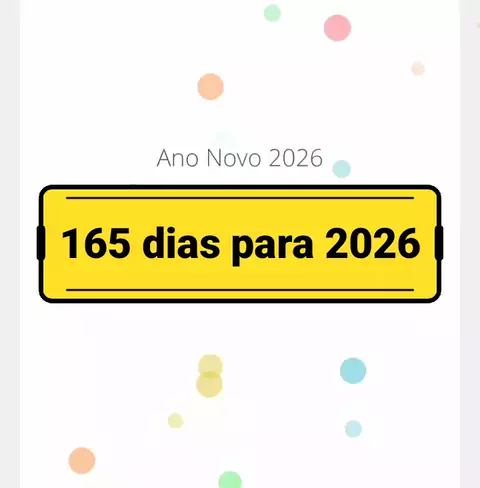 Ano Novo 2026

165 dias para 2026