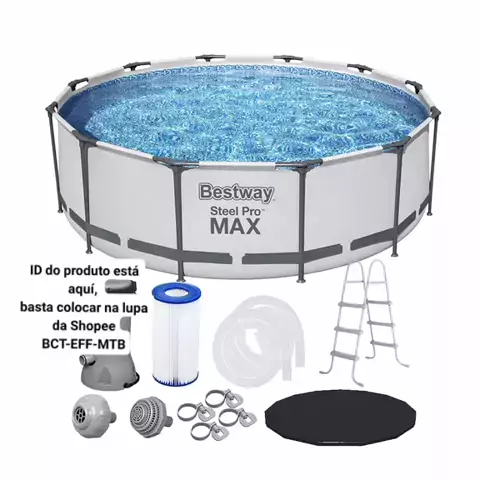 Bestway
Steel Pro™
MAX

ID do produto está aquí,
basta colocar na lupa da Shopee
BCT-EFF-MTB