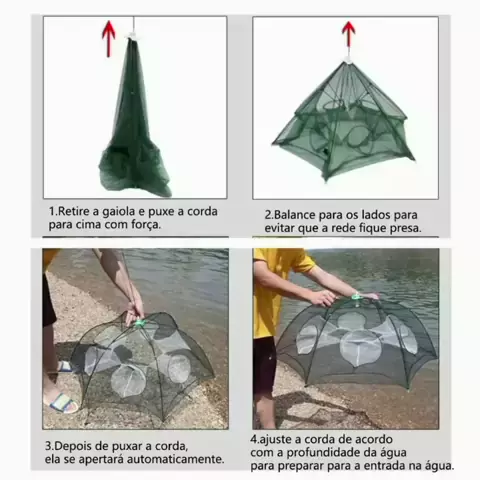 1.Retire a gaiola e puxe a corda para cima com força.

2.Balance para os lados para evitar que a rede fique presa.

3.Depois de puxar a corda, ela se apertará automaticamente.

4.ajuste a corda de acordo com a profundidade da água para preparar para a entrada na água.